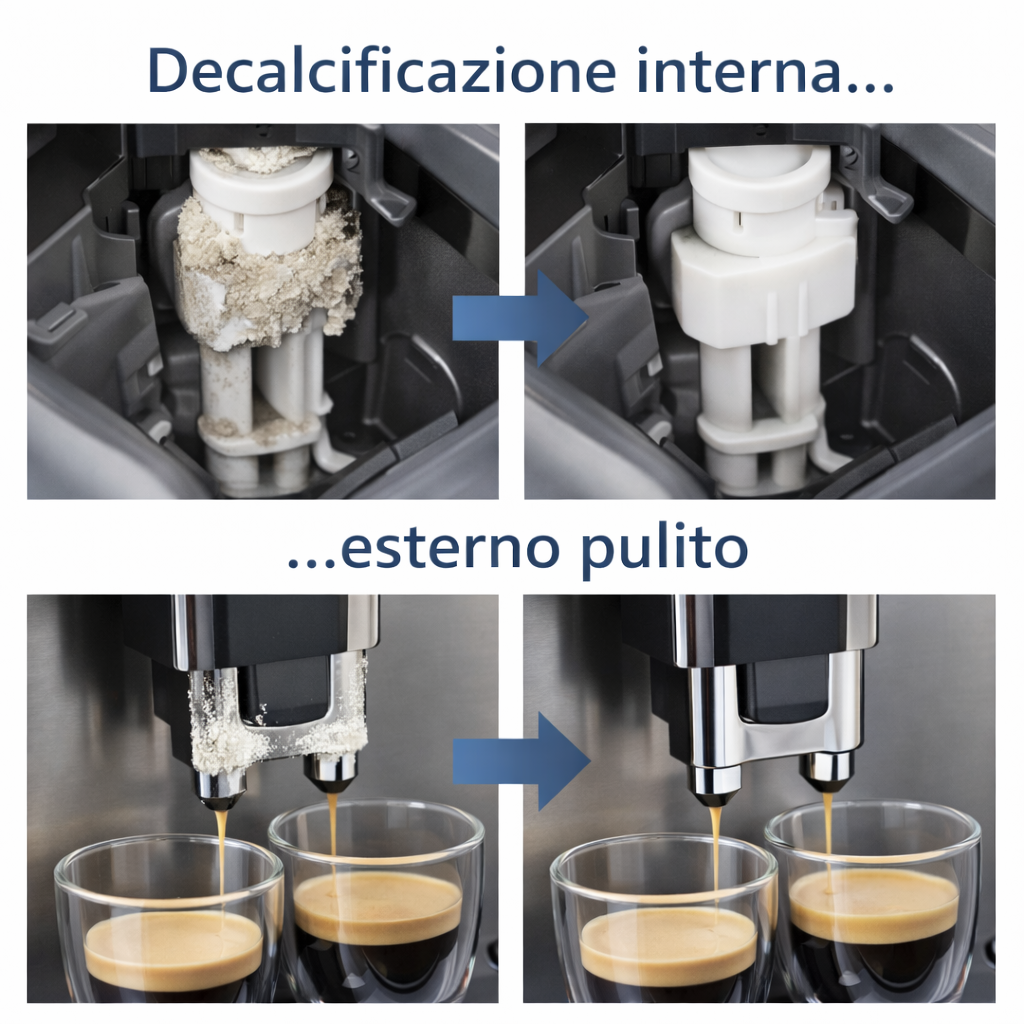 Decalcificazione interna...

...esterno pulito